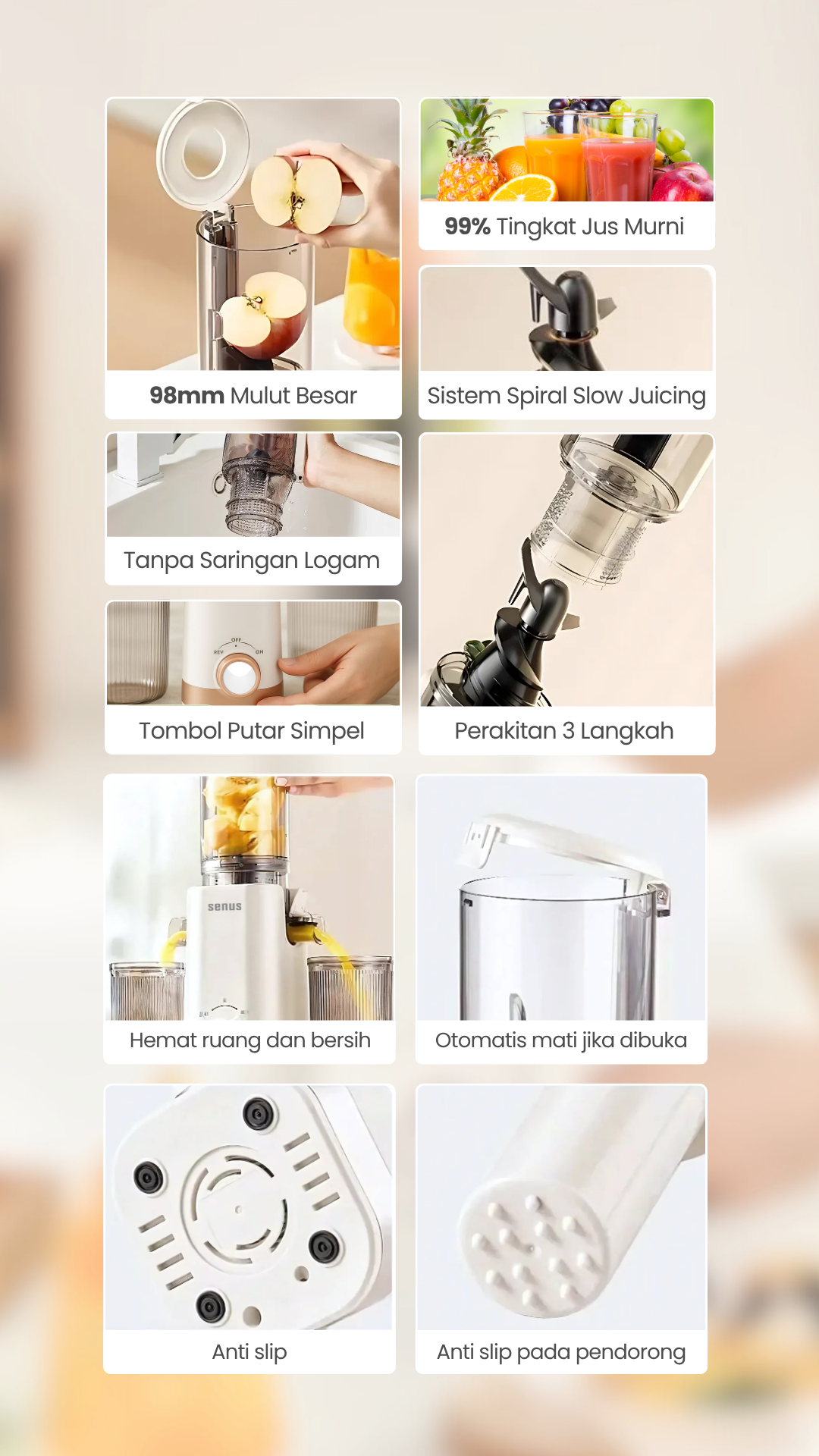 98mm Mulut Besar

99% Tingkat Jus Murni

Sistem Spiral Slow Juicing

Tanpa Saringan Logam

OFF
REV
ON

Tombol Putar Simpel

Perakitan 3 Langkah

senus

Hemat ruang dan bersih

Otomatis mati jika dibuka

Anti slip

Anti slip pada pendorong